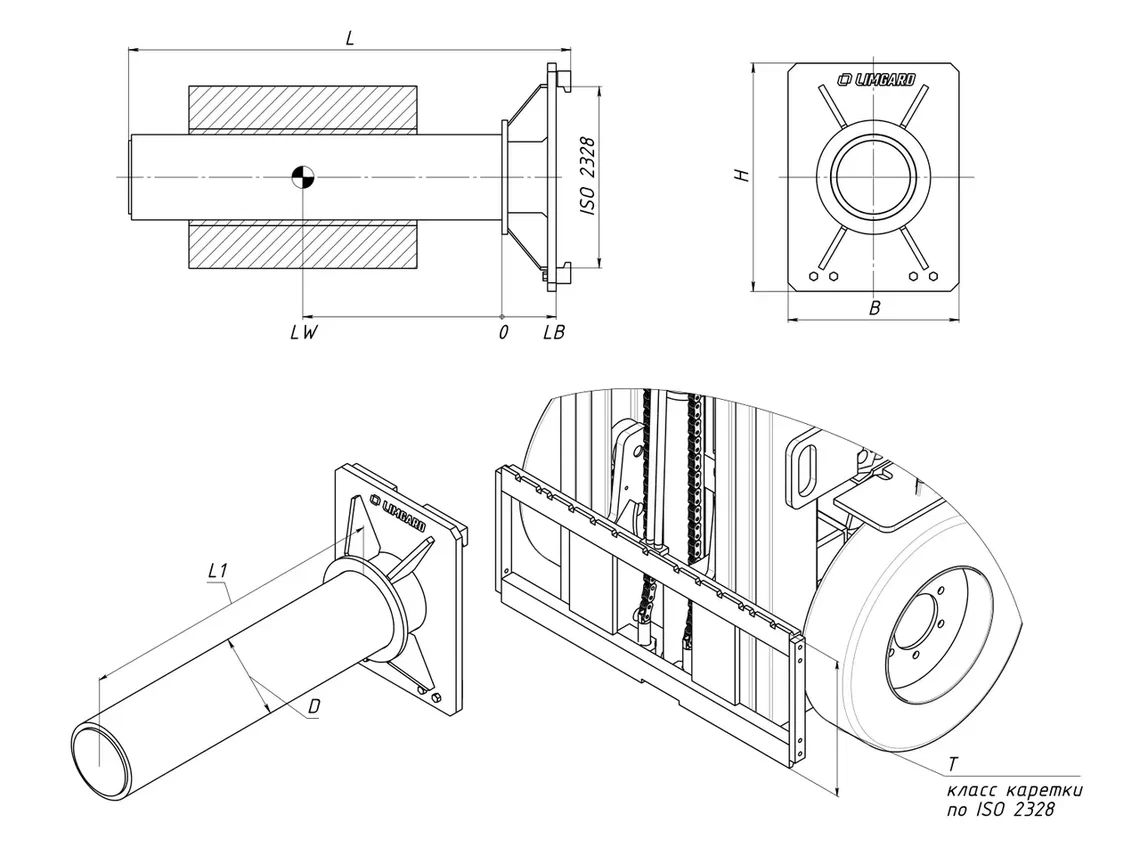 L

ISO 2328

LW

0

LB

LIMGARD

H

B

LIMGARD

L1

D

T

класс каретки по ISO 2328