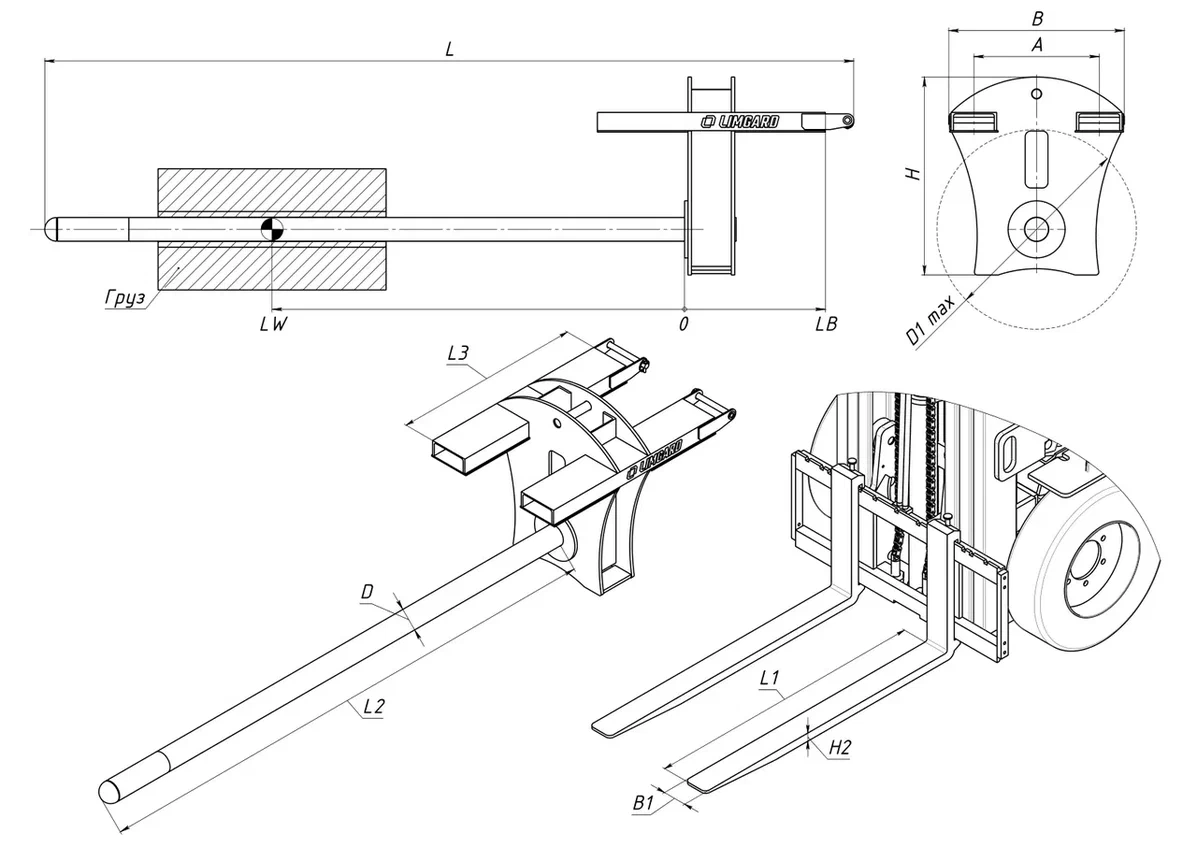 L
LIMGARD
Груз
LW
0
LB
B
A
H
D1 max
L3
LIMGARD
D
L2
L1
H2
B1