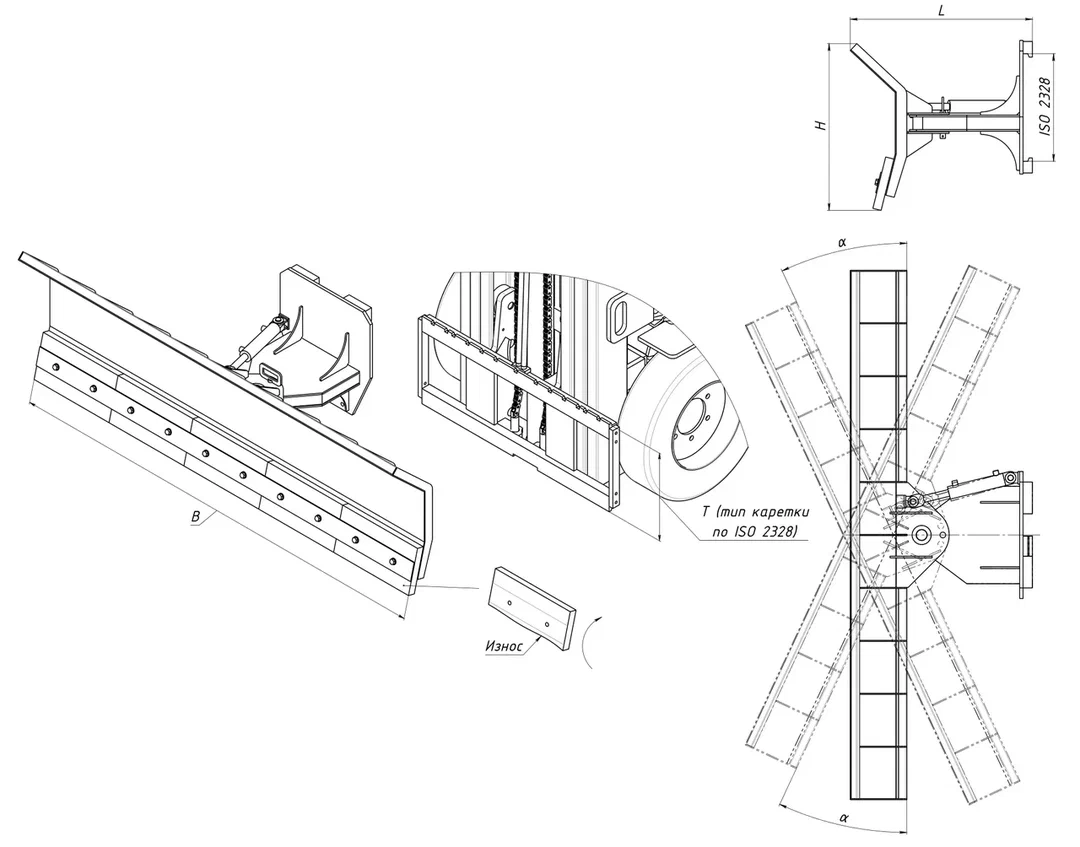 L
H
ISO 2328
α
B
T (тип каретки по ISO 2328)
Износ
α